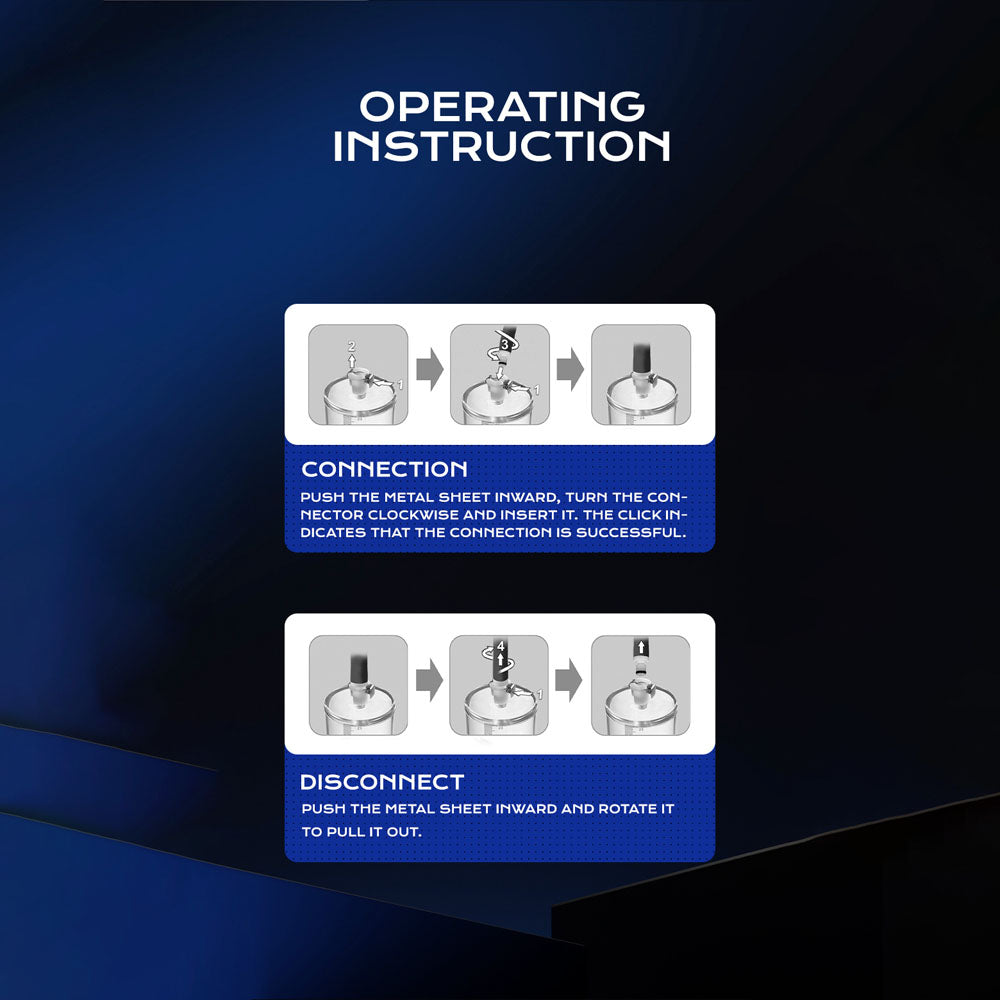 OPERATING INSTRUCTION

2
1

3
1

CONNECTION
PUSH THE METAL SHEET INWARD, TURN THE CONNECTOR CLOCKWISE AND INSERT IT. THE CLICK INDICATES THAT THE CONNECTION IS SUCCESSFUL.

4
1

DISCONNECT
PUSH THE METAL SHEET INWARD AND ROTATE IT TO PULL IT OUT.